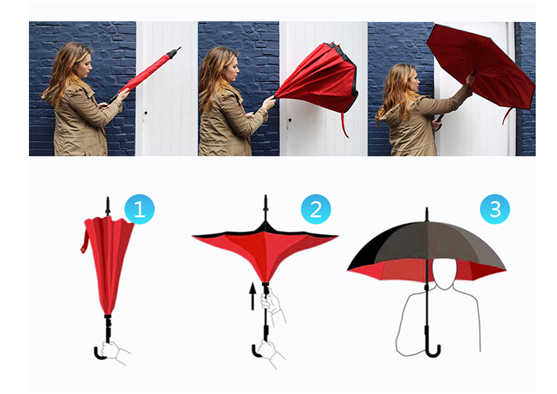 1

2

3